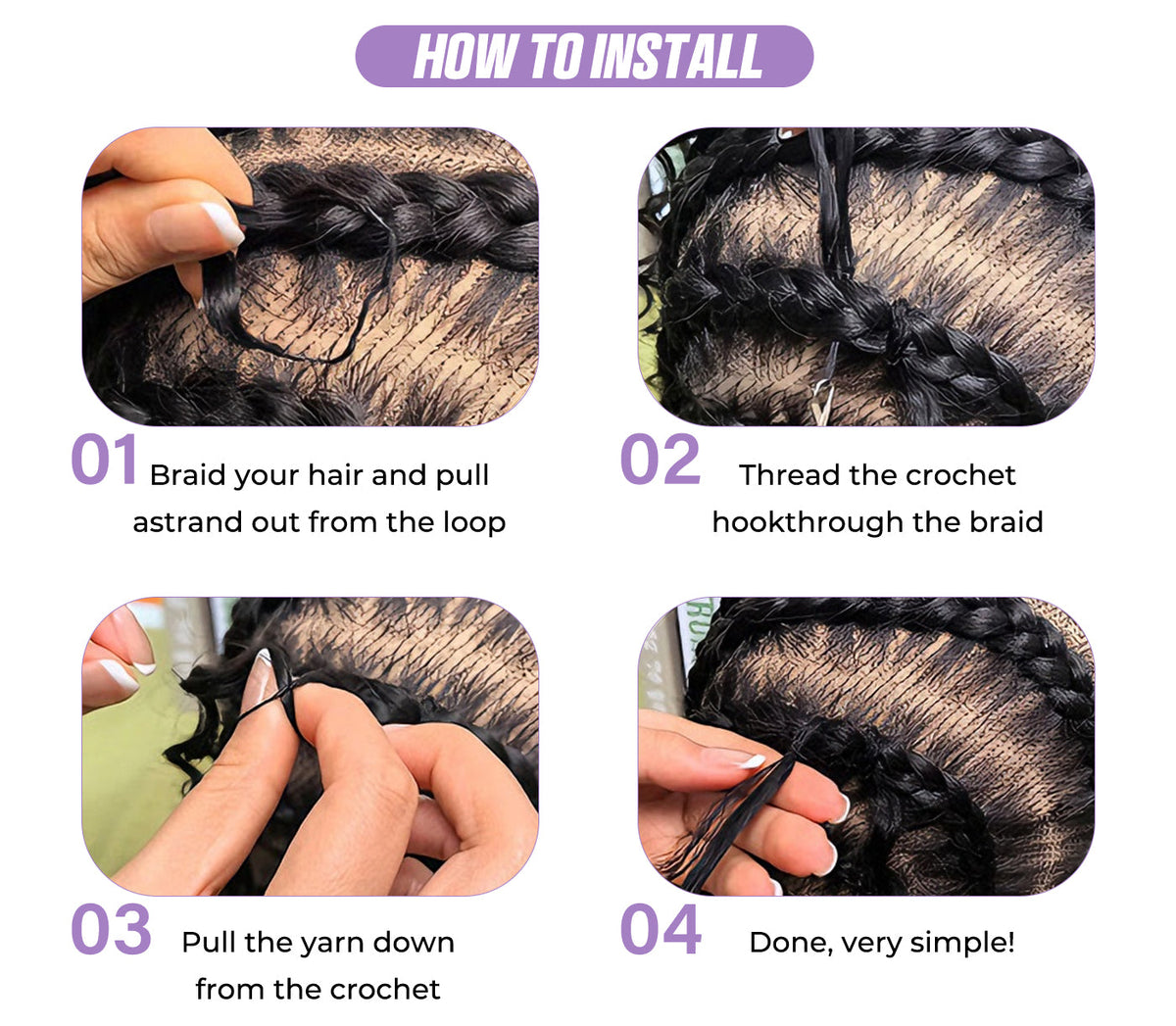 HOW TO INSTALL

01 Braid your hair and pull astrand out from the loop

02 Thread the crochet hookthrough the braid

03 Pull the yarn down from the crochet

04 Done, very simple!